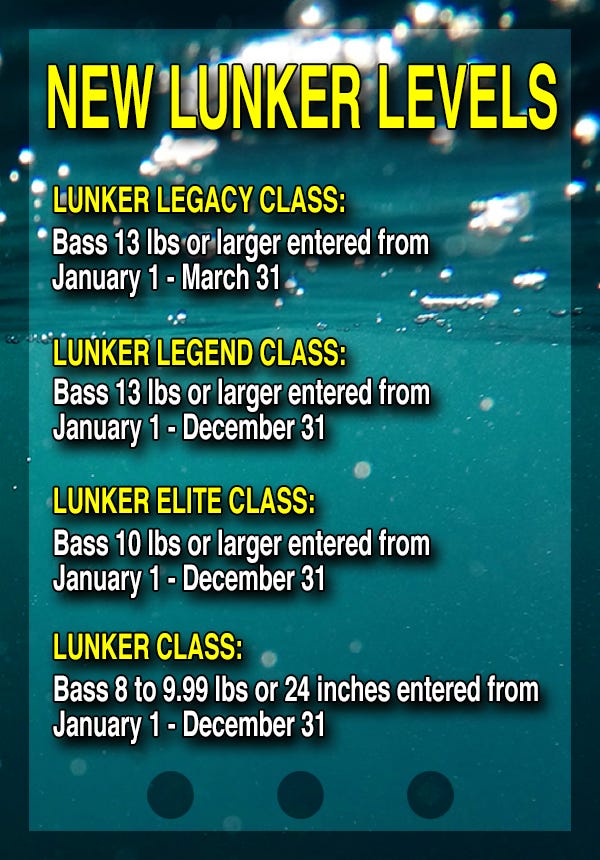 NEW LUNKER LEVELS

LUNKER LEGACY CLASS:
Bass 13 lbs or larger entered from January 1 - March 31

LUNKER LEGEND CLASS:
Bass 13 lbs or larger entered from January 1 - December 31

LUNKER ELITE CLASS:
Bass 10 lbs or larger entered from January 1 - December 31

LUNKER CLASS:
Bass 8 to 9.99 lbs or 24 inches entered from January 1 - December 31